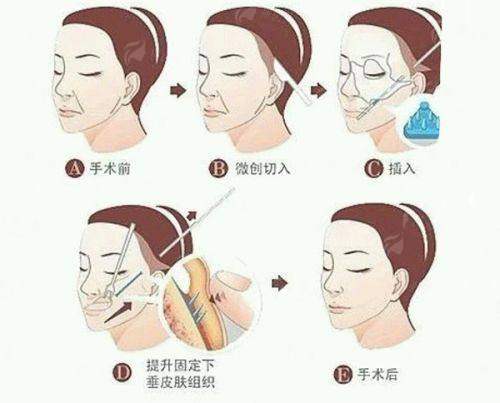 A 手术前

B 微创切入

C 插入

D 提升固定下垂皮肤组织

E 手术后