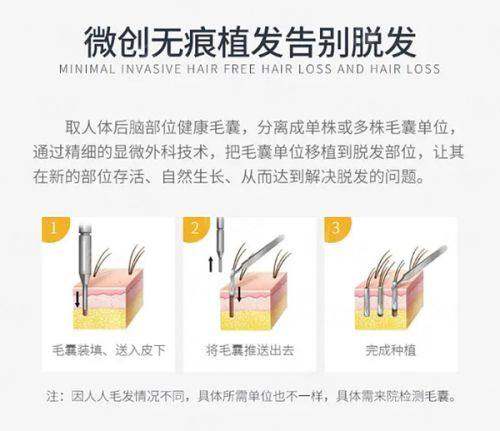 微创无痕植发告别脱发

MINIMAL INVASIVE HAIR FREE HAIR LOSS AND HAIR LOSS

取人体后脑部位健康毛囊，分离成单株或多株毛囊单位，通过精细的显微外科技术，把毛囊单位移植到脱发部位，让其在新的部位存活、自然生长、从而达到解决脱发的问题。

1

毛囊装填、送入皮下

2

将毛囊推送出去

3

完成种植

注：因人人毛发情况不同，具体所需单位也不一样，具体需来院检测毛囊。